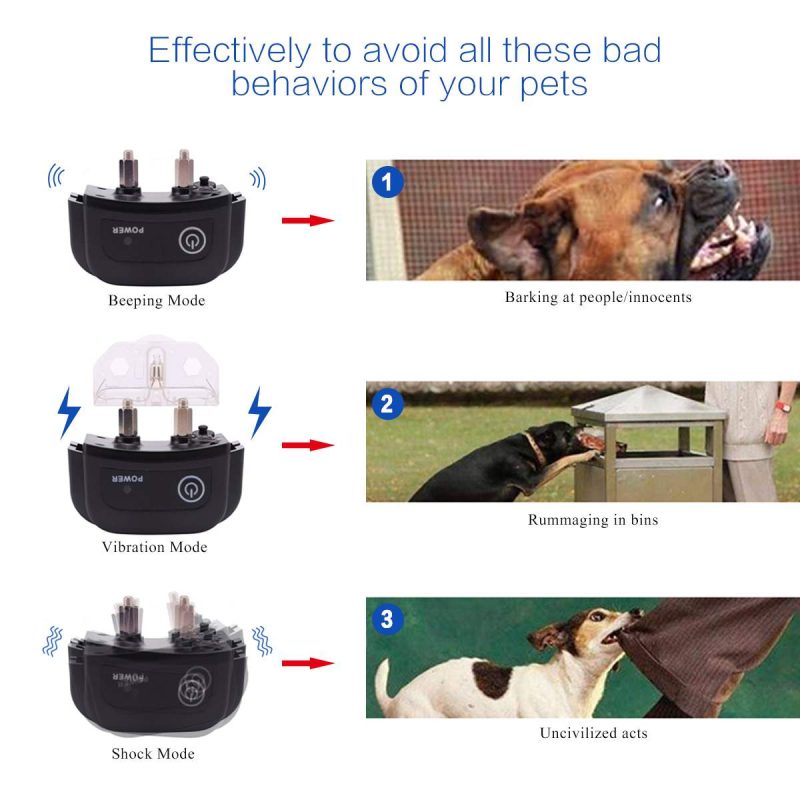 Effectively to avoid all these bad behaviors of your pets

POWER

Beeping Mode

1

Barking at people/innocents

POWER

Vibration Mode

2

Rummaging in bins

POWER

Shock Mode

3

Uncivilized acts