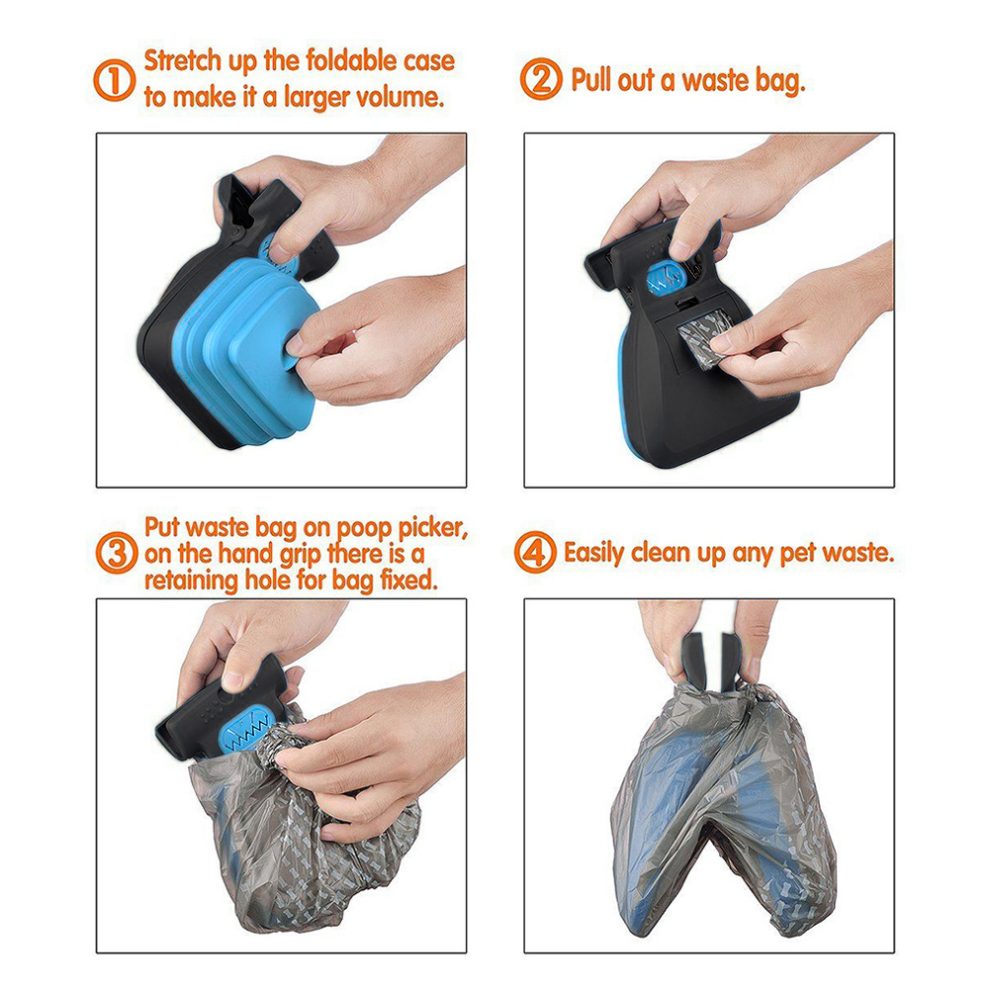 ① Stretch up the foldable case to make it a larger volume.

② Pull out a waste bag.

③ Put waste bag on poop picker, on the hand grip there is a retaining hole for bag fixed.

④ Easily clean up any pet waste.